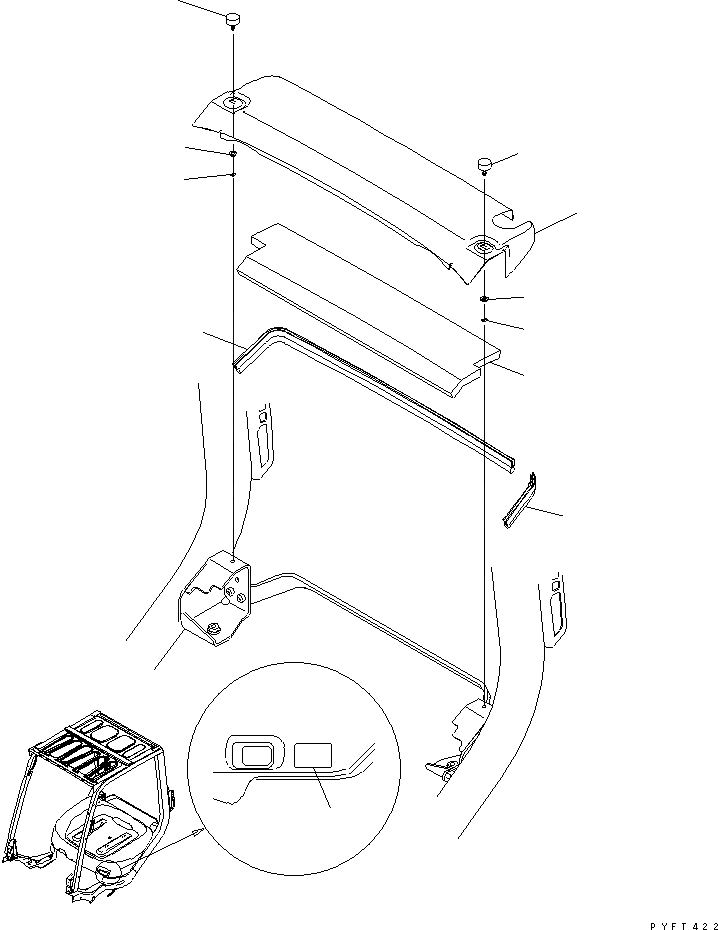 PYFT422