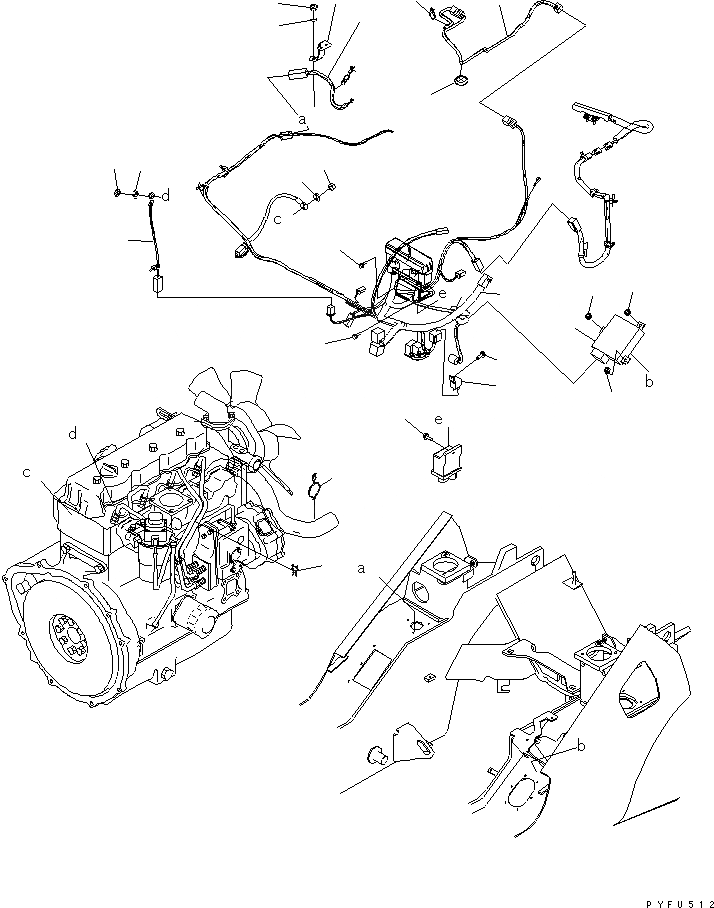 a
d
c
e
b
e
d
c
a
b
PYFU512