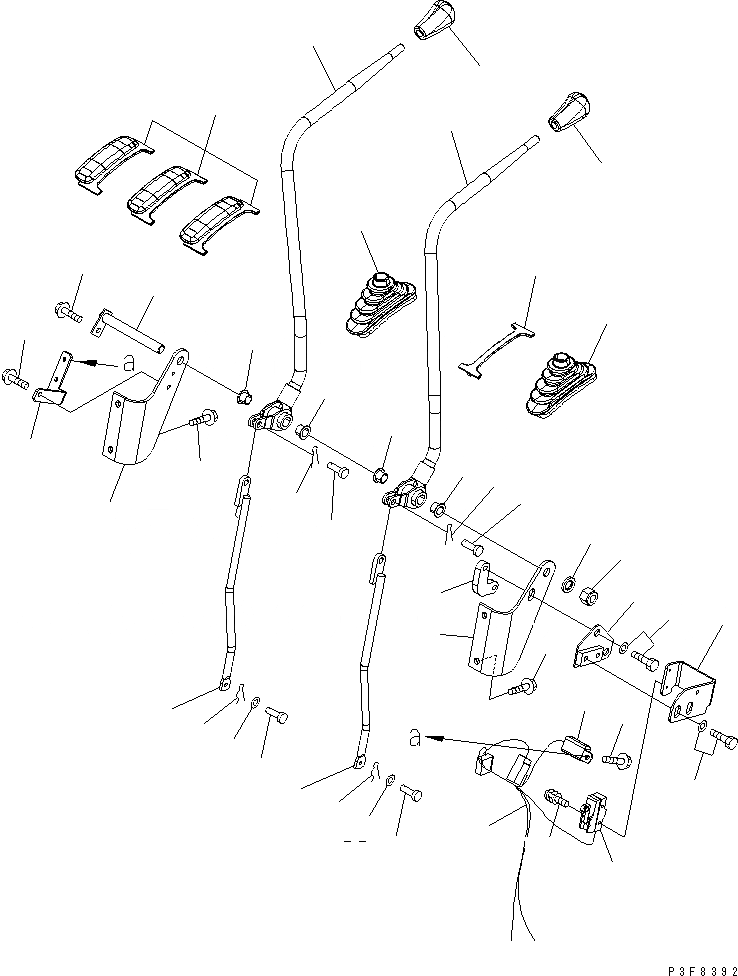 a

a

P3F8392