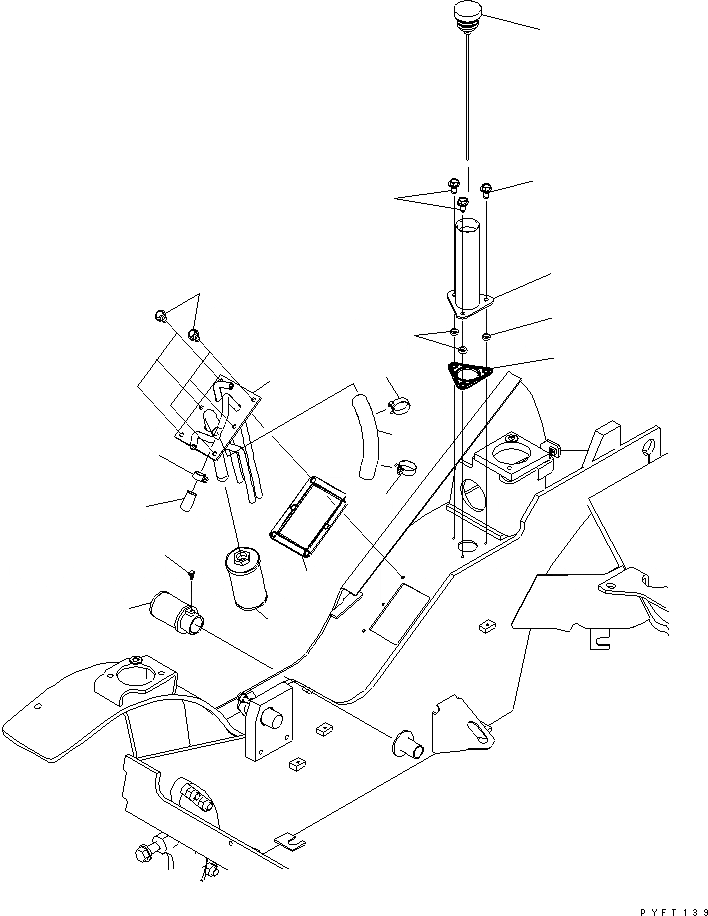 PYFT139