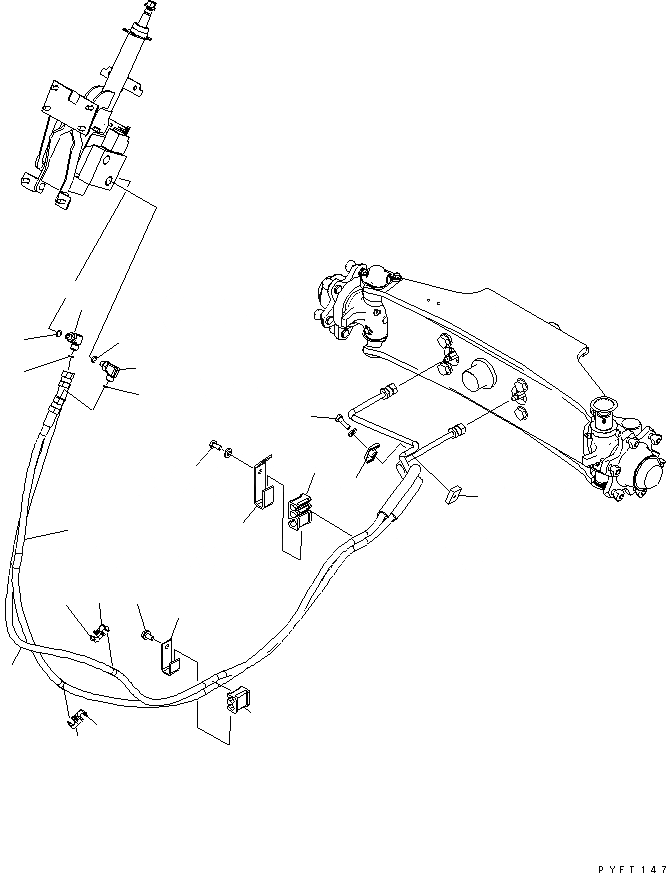 PYFT147