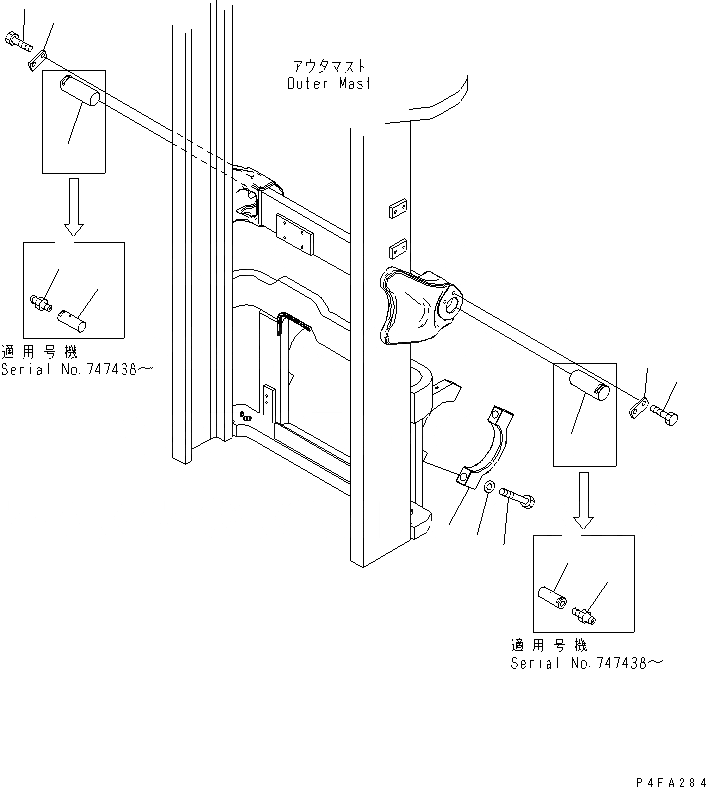 アウタマスト
Outer Mast

適用号機
Serial No.747438～

適用号機
Serial No.747438～

P4FA284