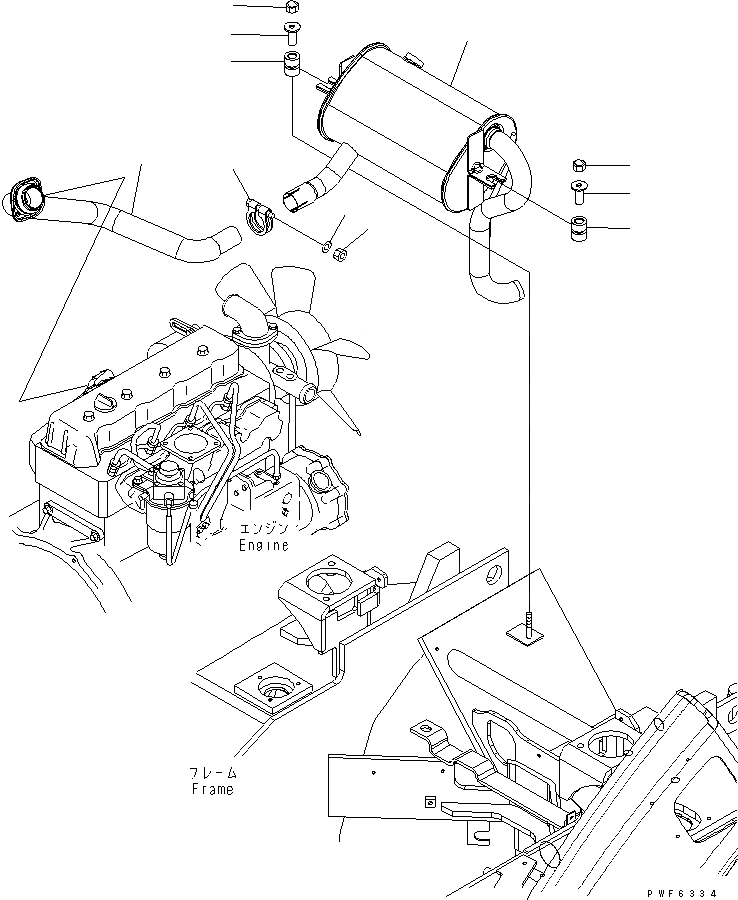 エンジン
Engine

フレーム
Frame

PWF6334