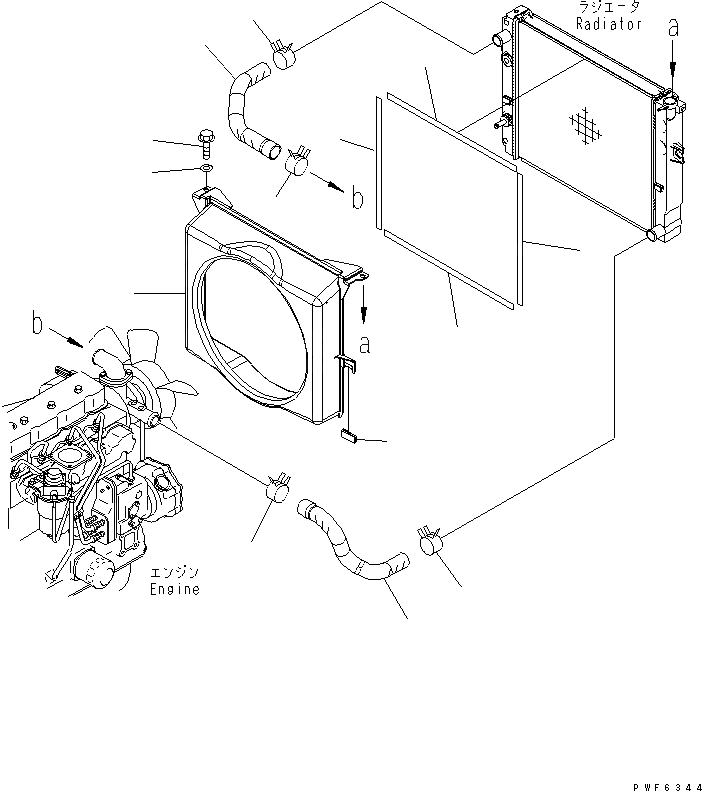 ラジエータ
Radiator

a

b

a

b

エンジン
Engine

PWF6344