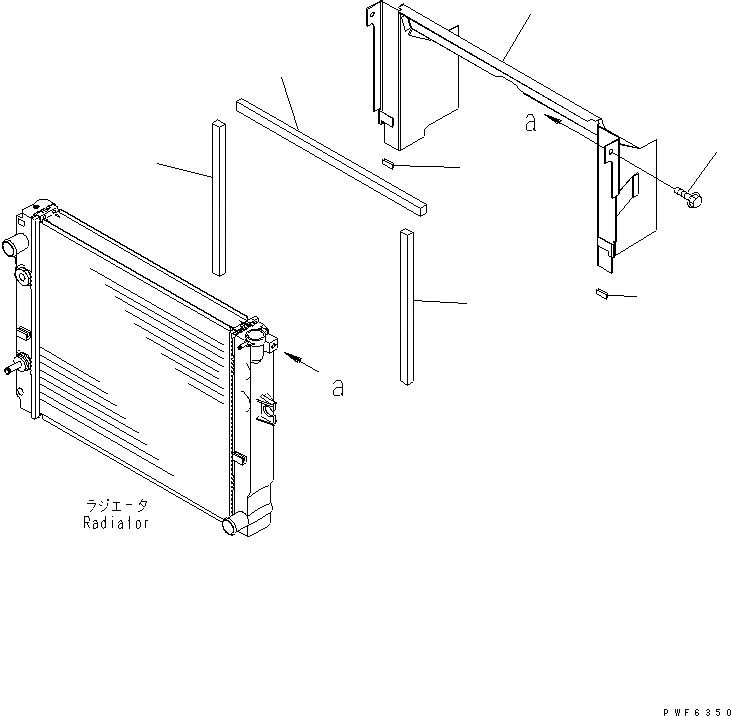 a

a

ラジエータ
Radiator

PWF6350