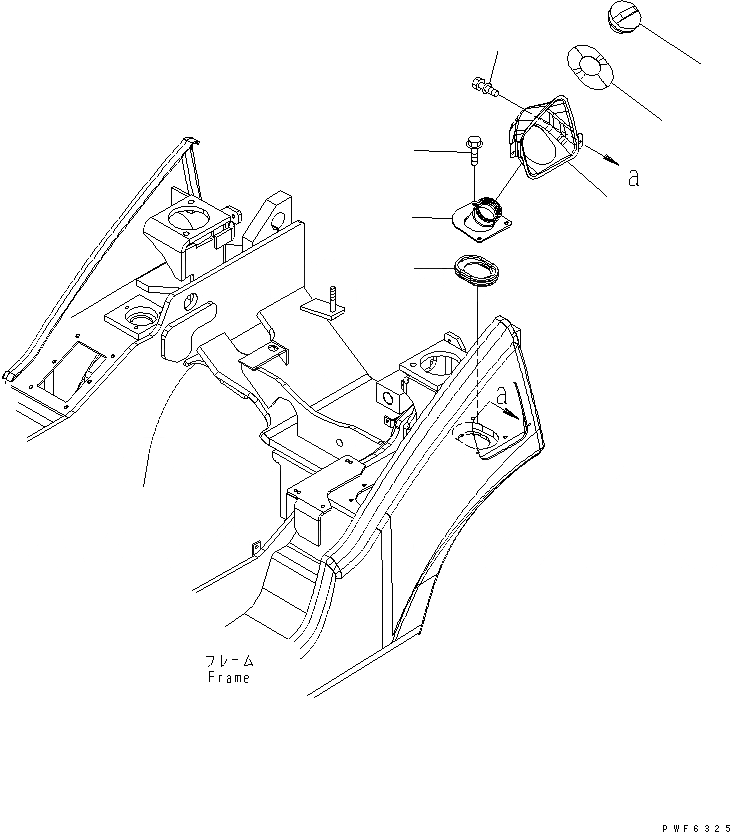 a

a

フレーム
Frame

PWF6325