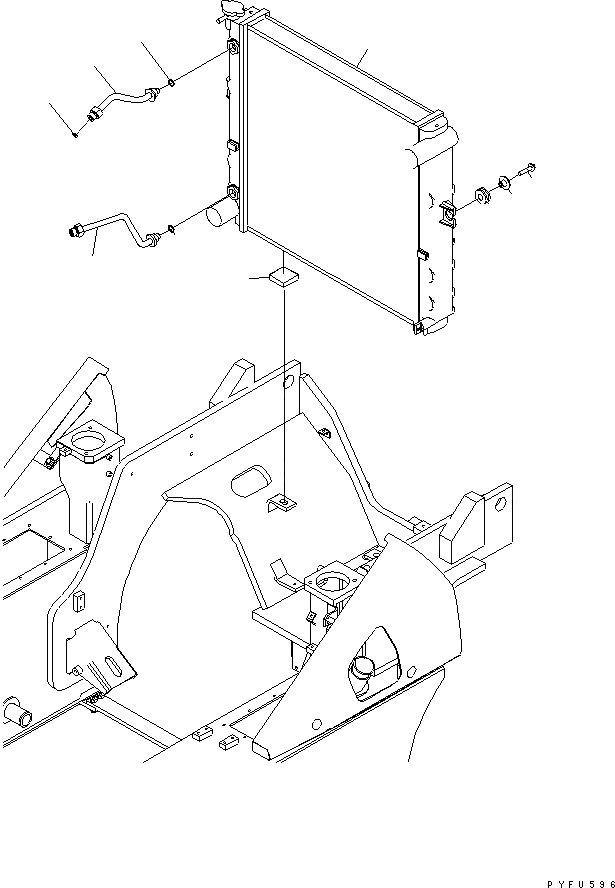 PYFU596