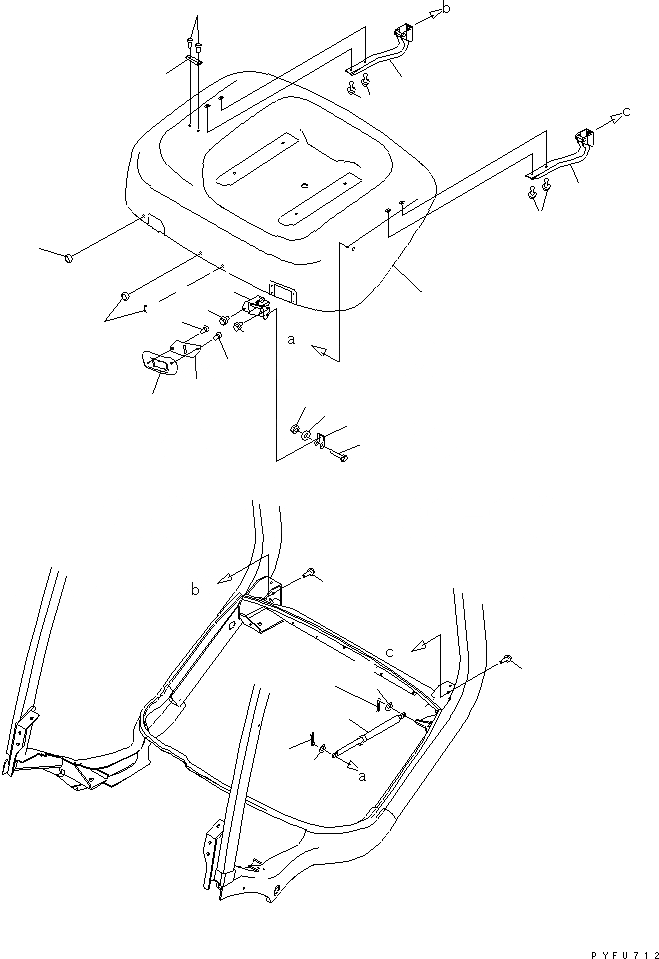 b
c
a
b
c
a
PYFU712