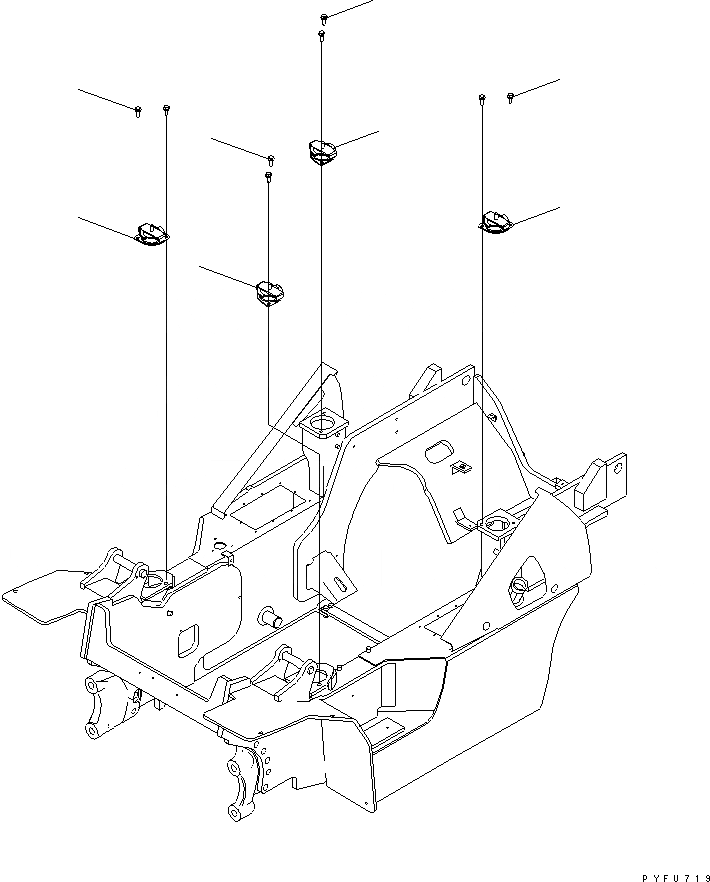 PYFU719