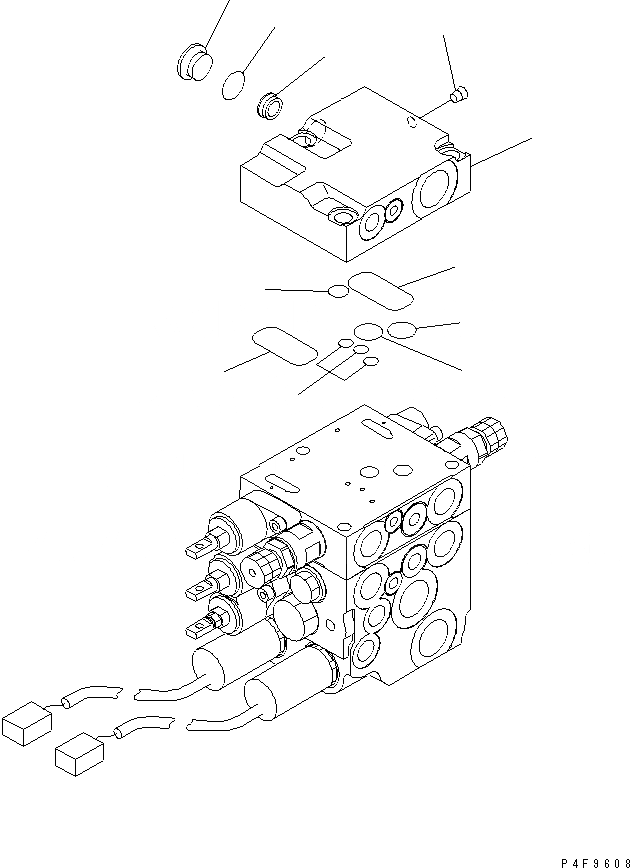 P4F9608