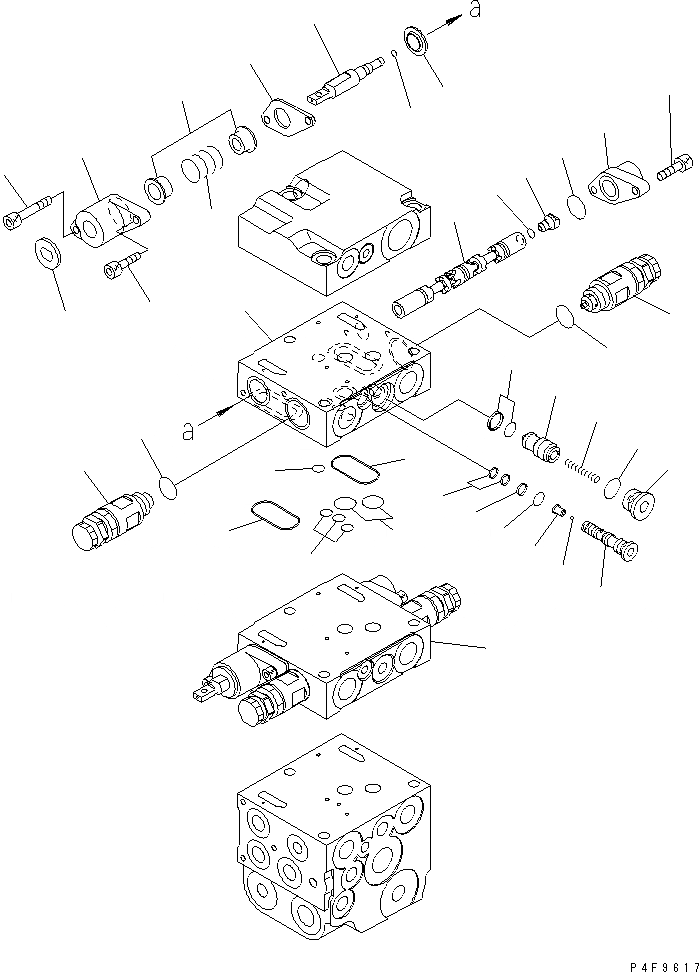 a

a

P4F9617