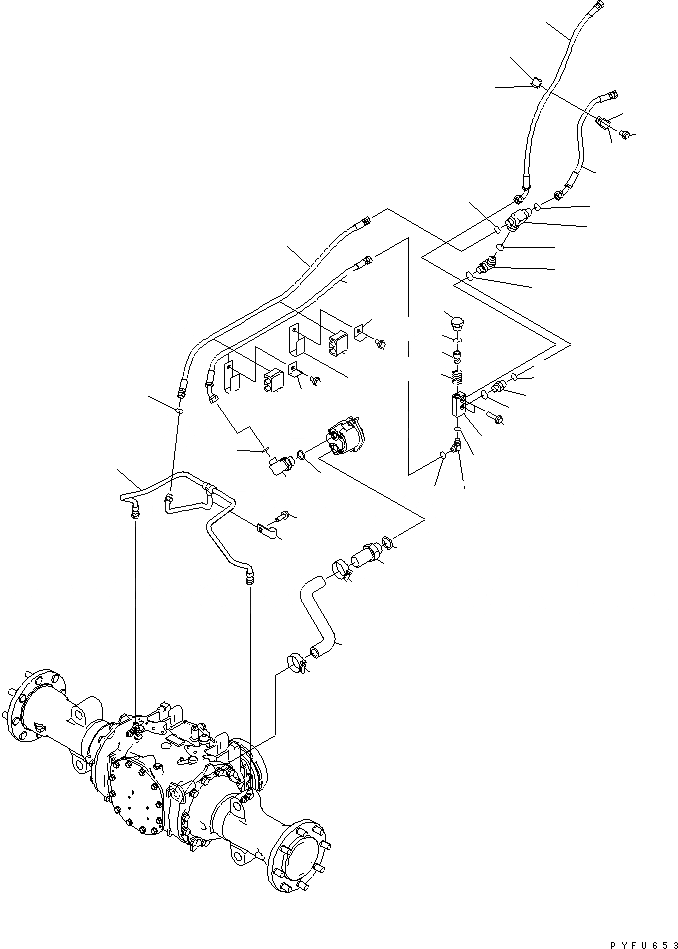 PYFU653