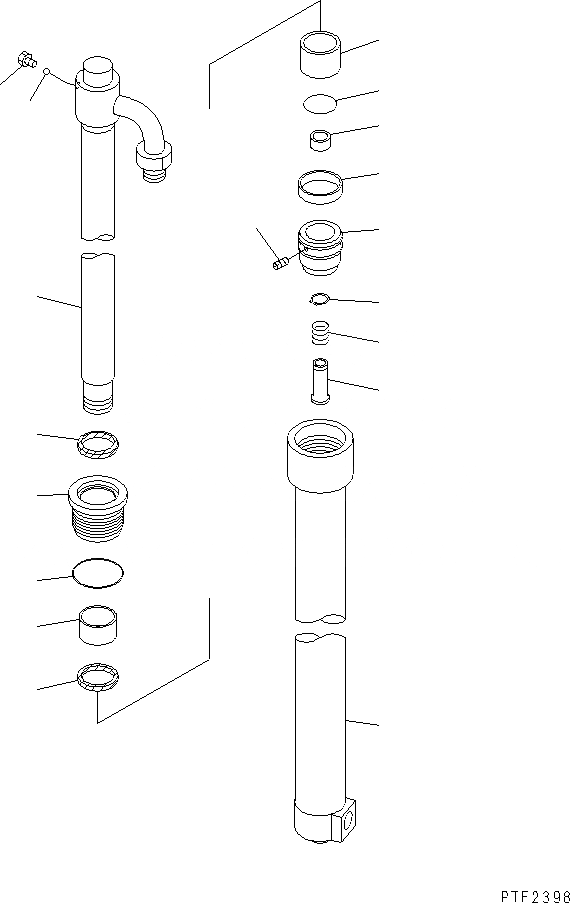 PTF2398