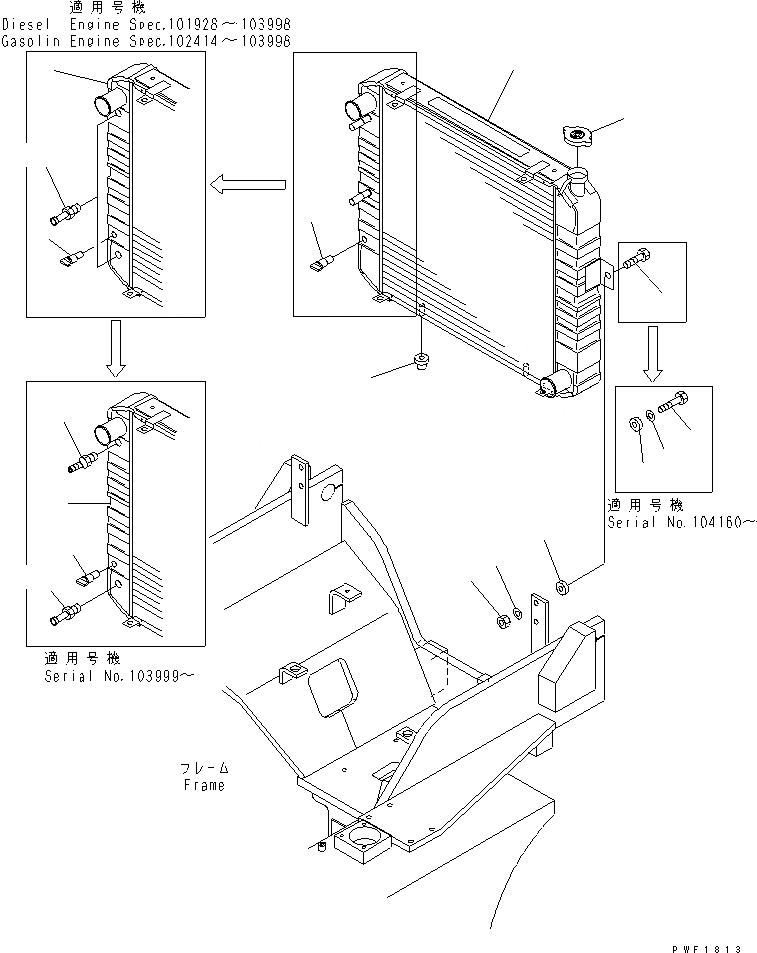 適用号機
Diesel Engine Spec.101928～103998
Gasolin Engine Spec.102414～103998

適用号機
Serial No.104160～

適用号機
Serial No.103999～

フレーム
Frame

PWF1813