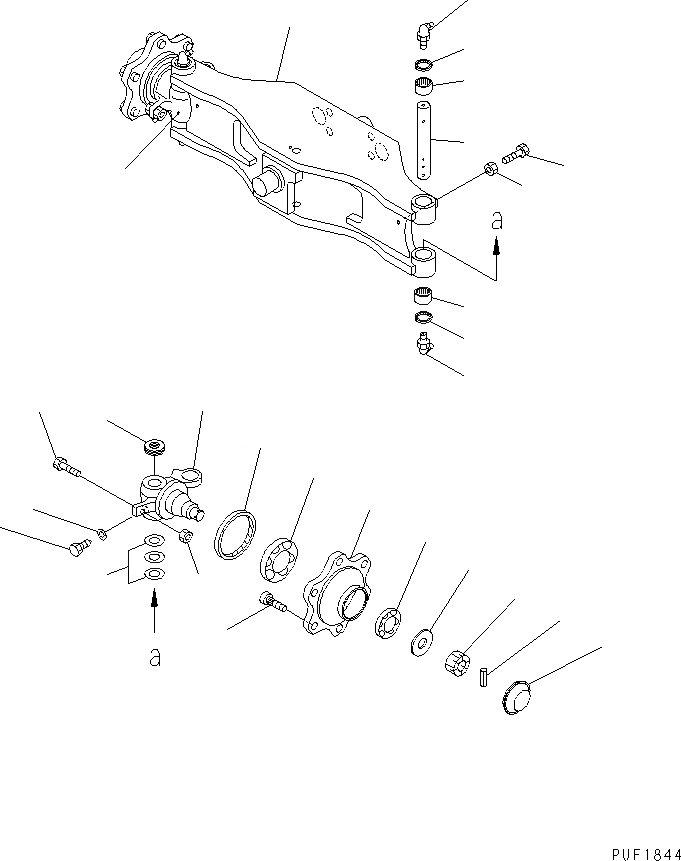 a

a

PUF1844