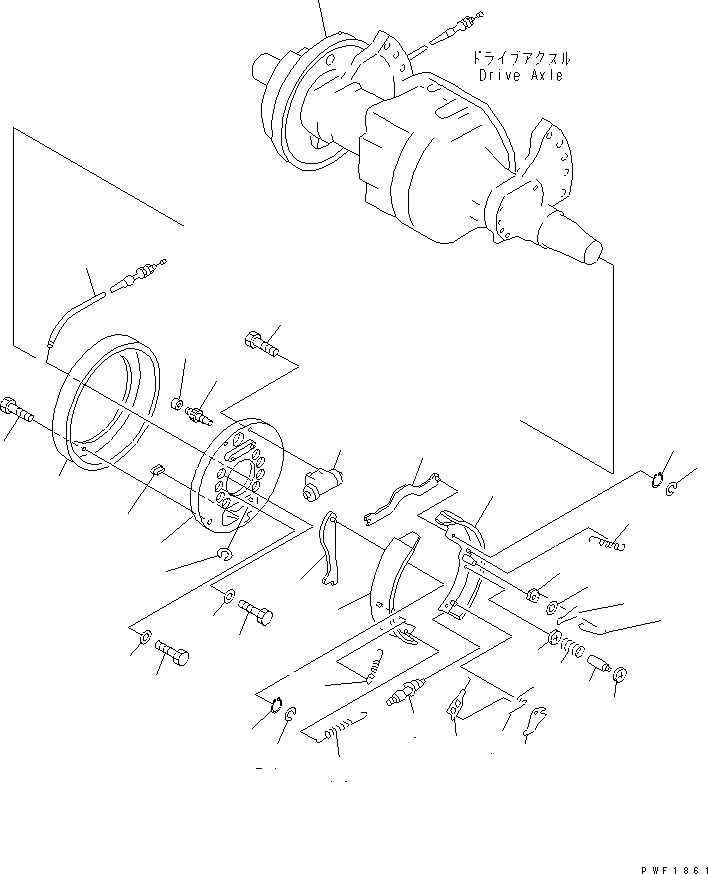 ドライブアクスル
Drive Axle

PWF1861