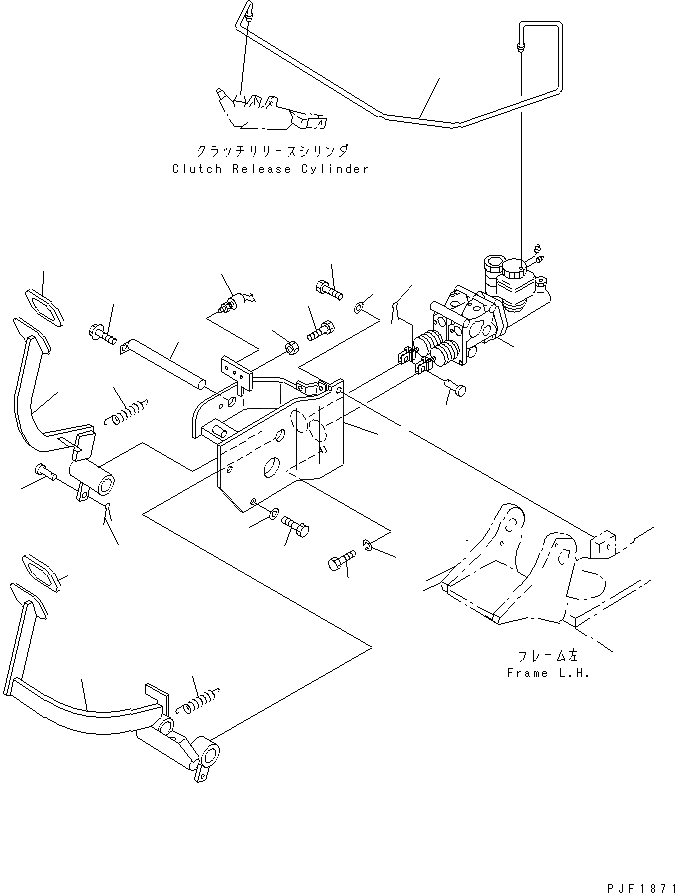 クラッチリリースシリンダ
Clutch Release Cylinder

フレーム左
Frame L.H.

PJF1871