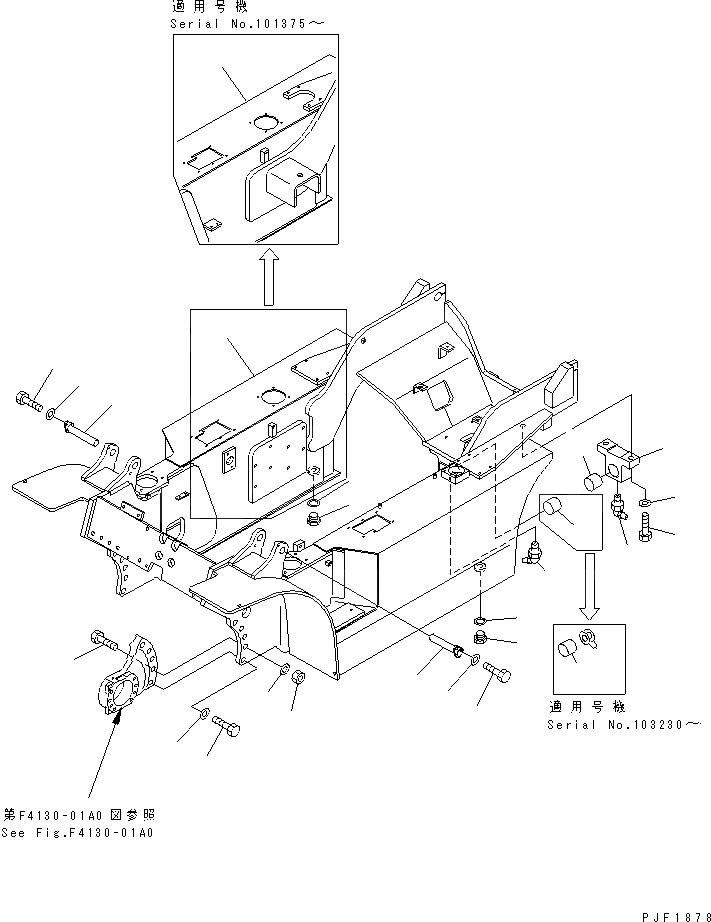 適用号機
Serial No.101375～

適用号機
Serial No.103230～

第F4130-01A0図参照
See Fig.F4130-01A0

PJF1878