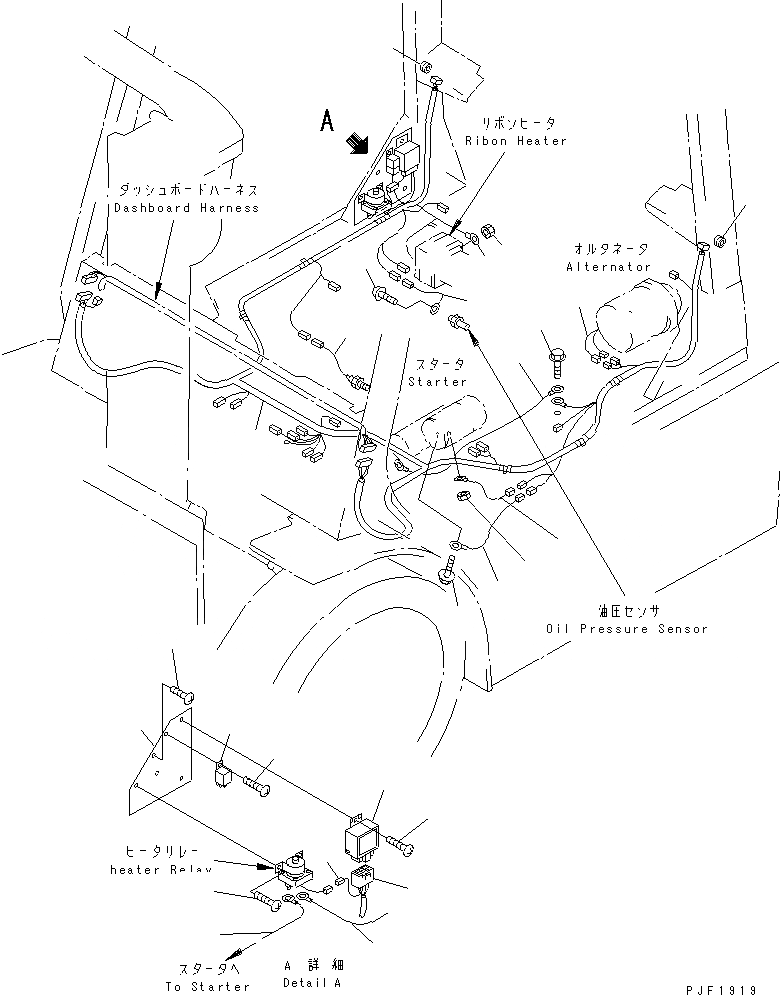 A

リボンヒータ
Ribon Heater

ダッシュボードハーネス
Dashboard Harness

オルタネータ
Alternator

スタータ
Starter

油圧センサ
Oil Pressure Sensor

ヒータリレー
heater Relay

スタータへ
To Starter

A 詳細
Detail A

PJF1919