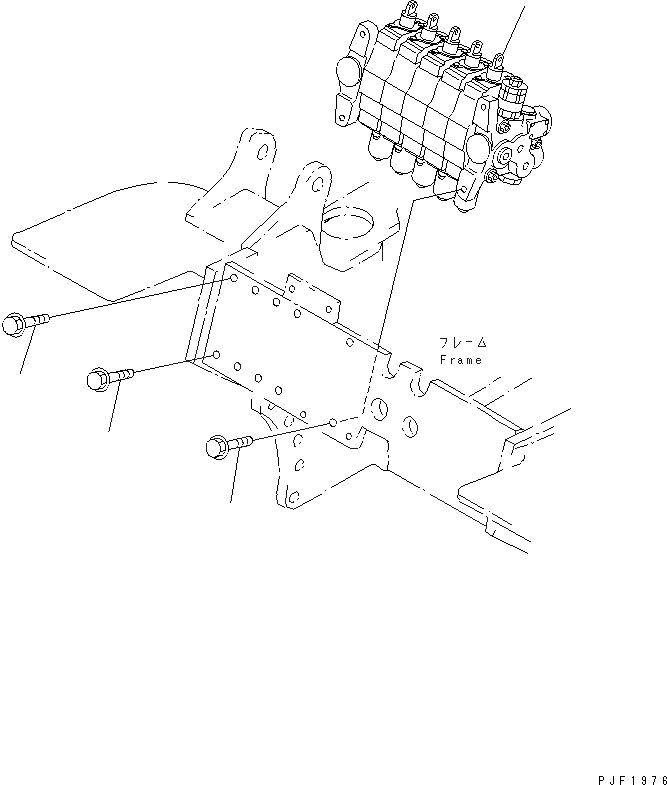 フレーム
Frame

PJF1976