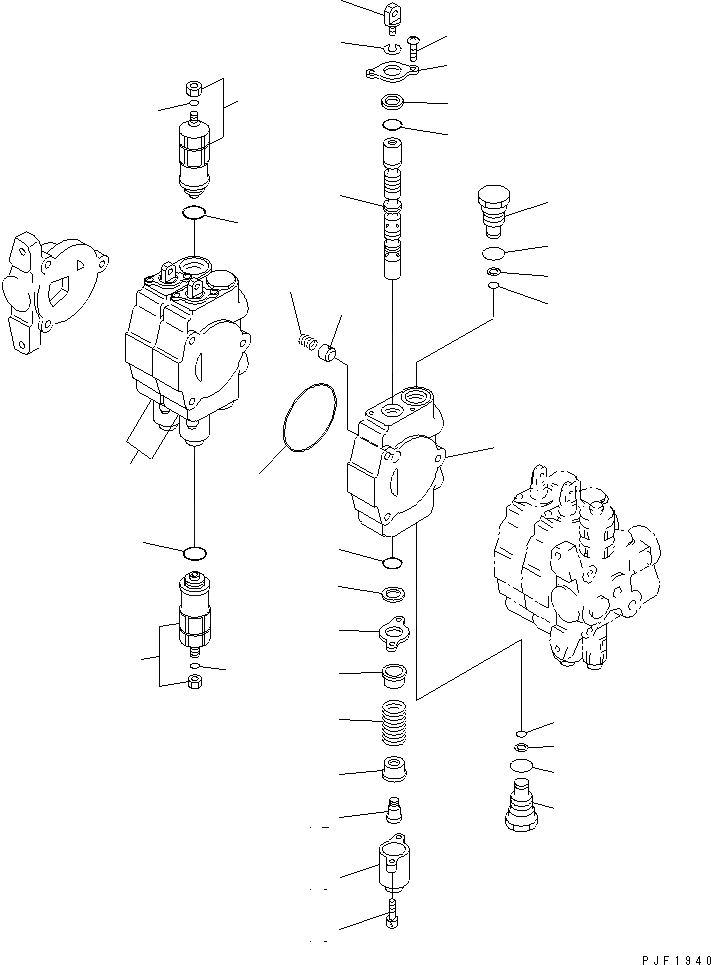 PJF1940