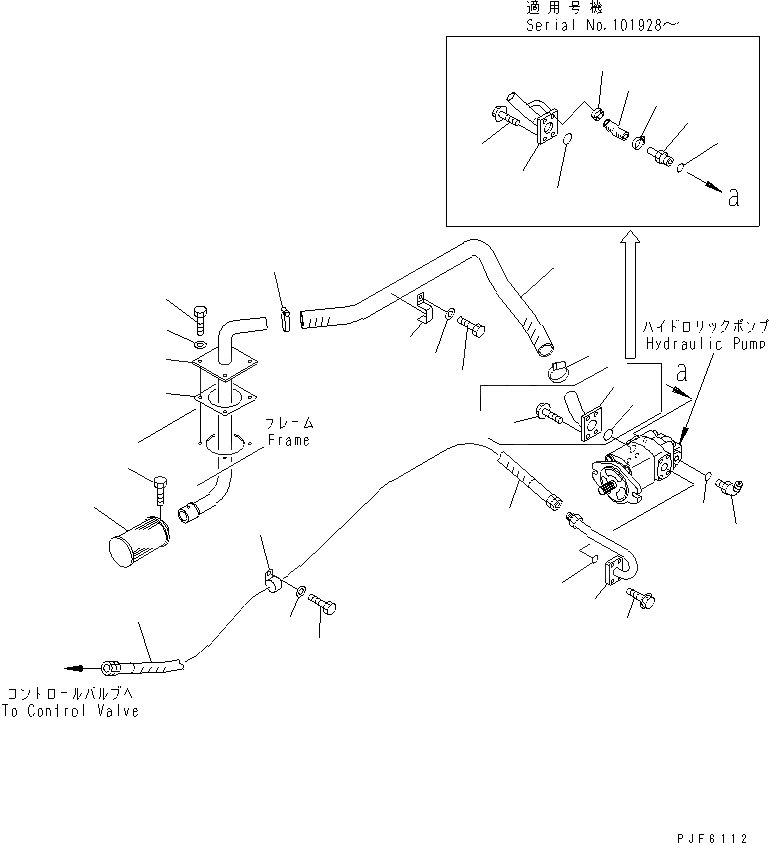 適用号機
Serial No.101928～

a

ハイドロリックポンプ
Hydraulic Pump

a

フレーム
Frame

コントロールバルブへ
To Control Valve

PJF6112