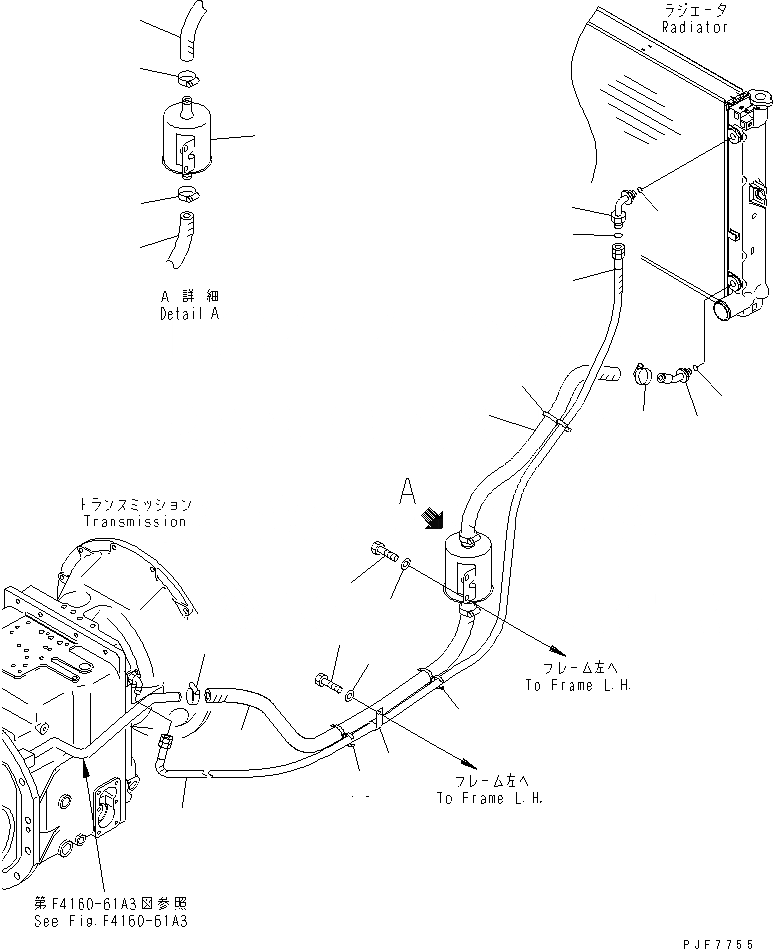 ラジエータ
Radiator

A 詳細
Detail A

A

トランスミッション
Transmission

フレーム左へ
To Frame L.H.

フレーム左へ
To Frame L.H.

第F4160-61A3図参照
See Fig.F4160-61A3

PJF7755