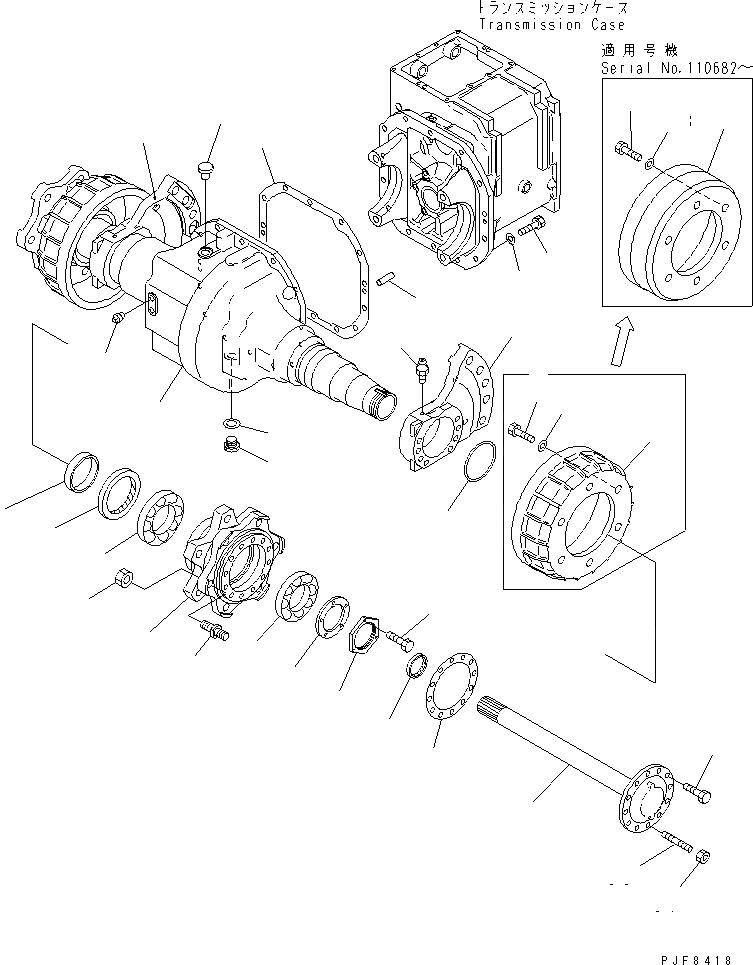 トランスミッションケース
Transmission Case

適用号機
Serial No.110682～

PJF8418