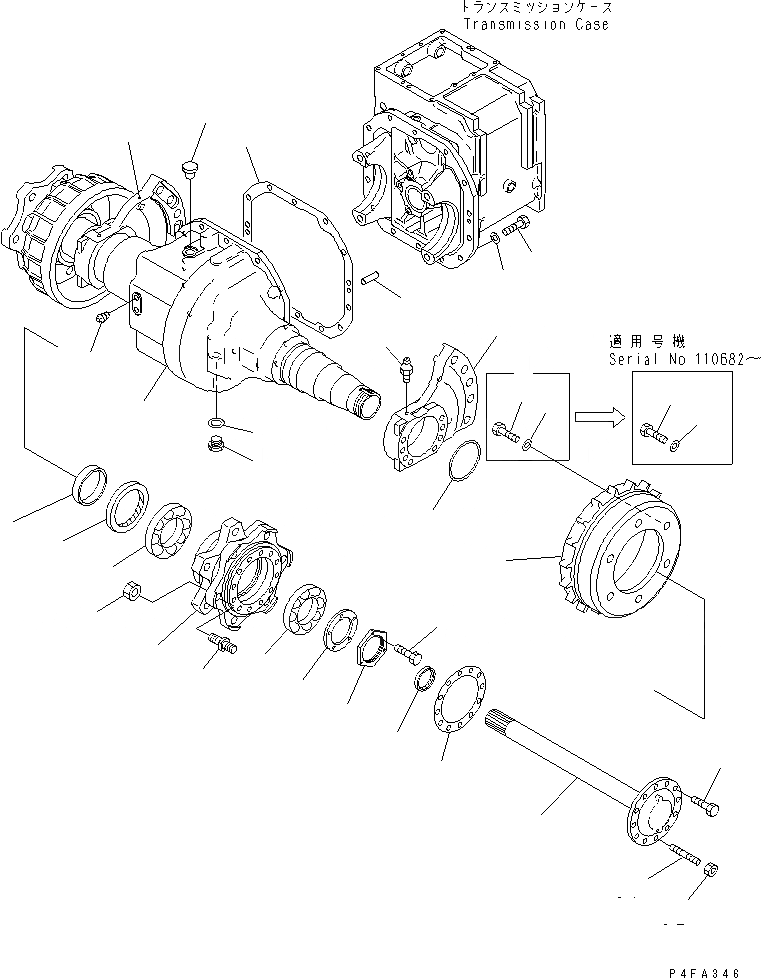 トランスミッションケース
Transmission Case

適用号機
Serial No 110682~

P4FA346