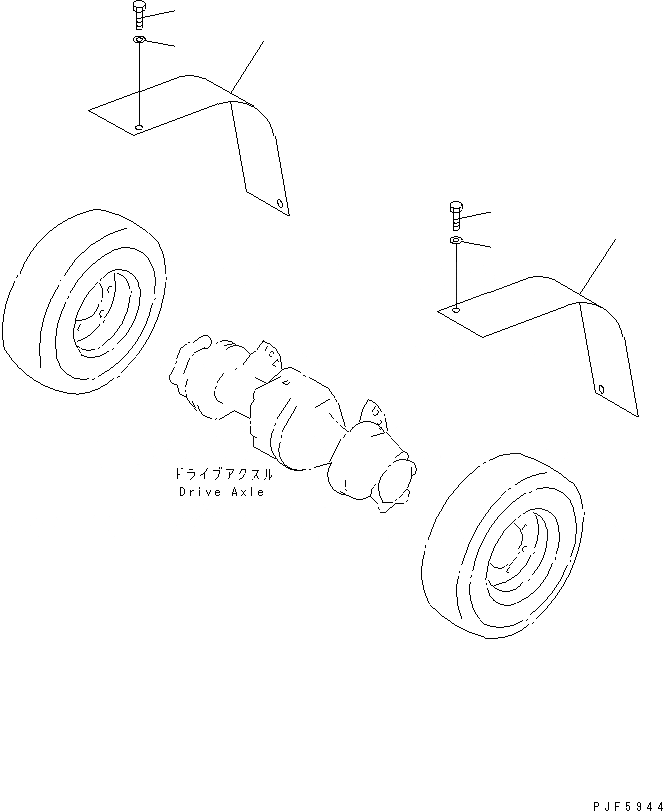 ドライブアクスル
Drive Axle

PJF5944