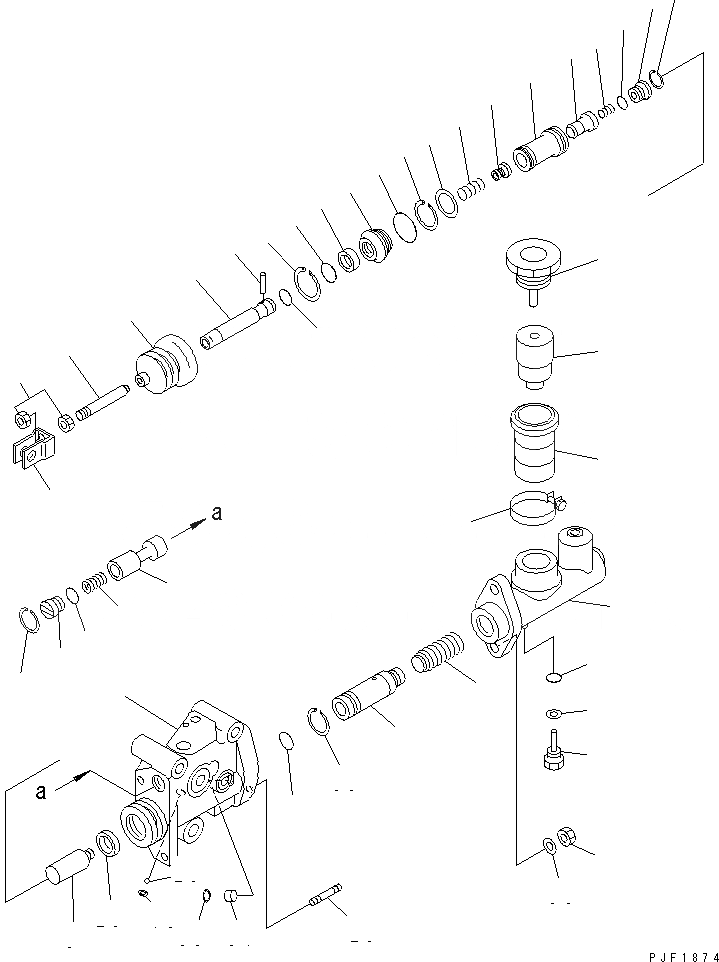 a
a
PJF1874