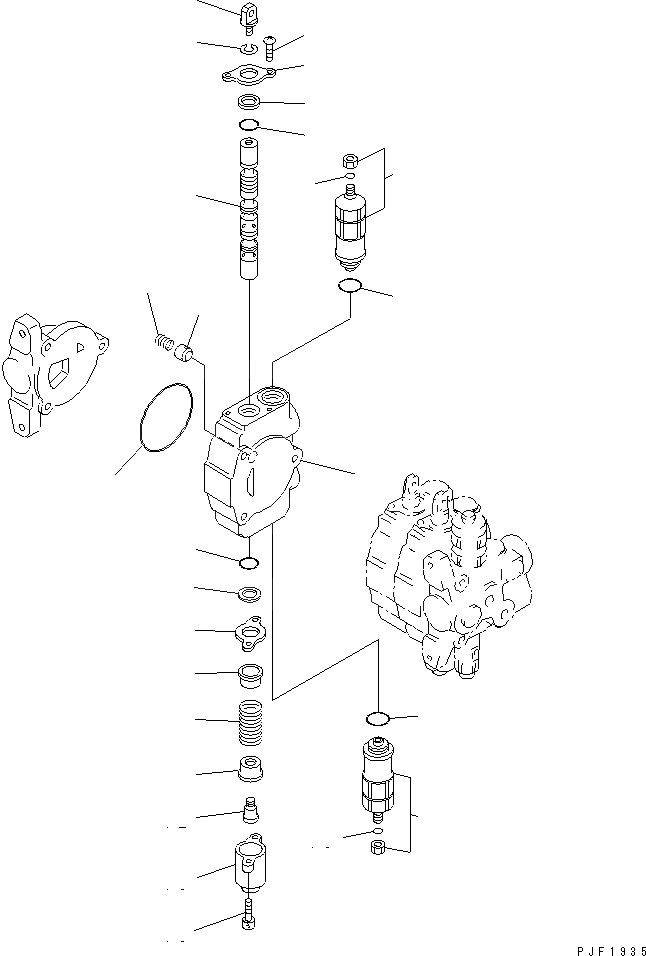 PJF1935