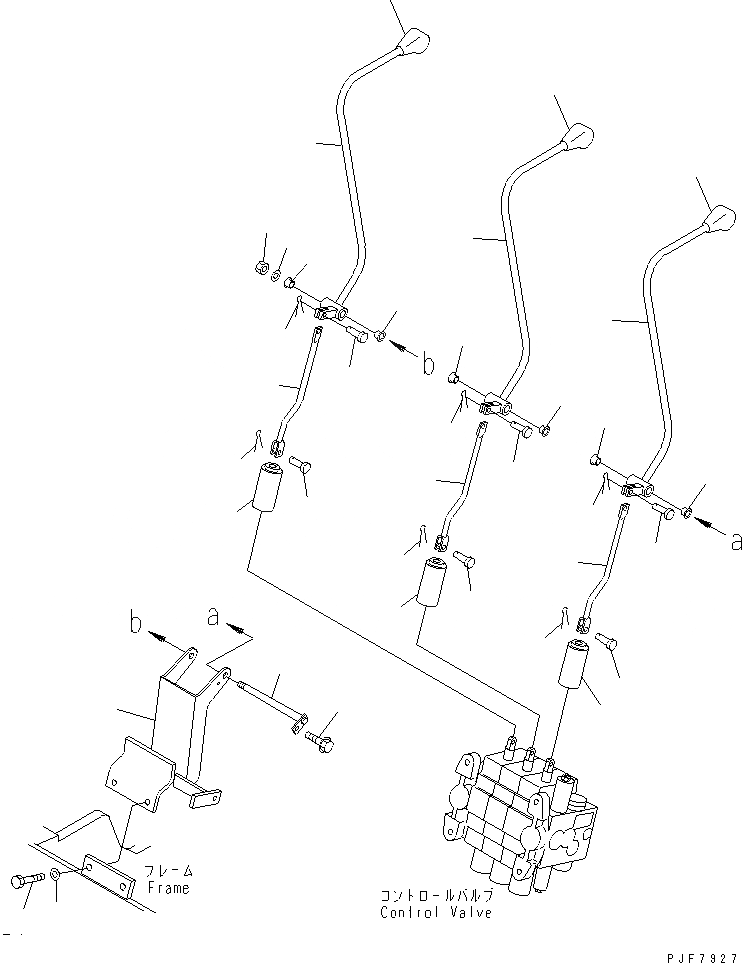 b
a
b
a
フレーム
Frame
コントロールバルブ
Control Valve
PJF7927