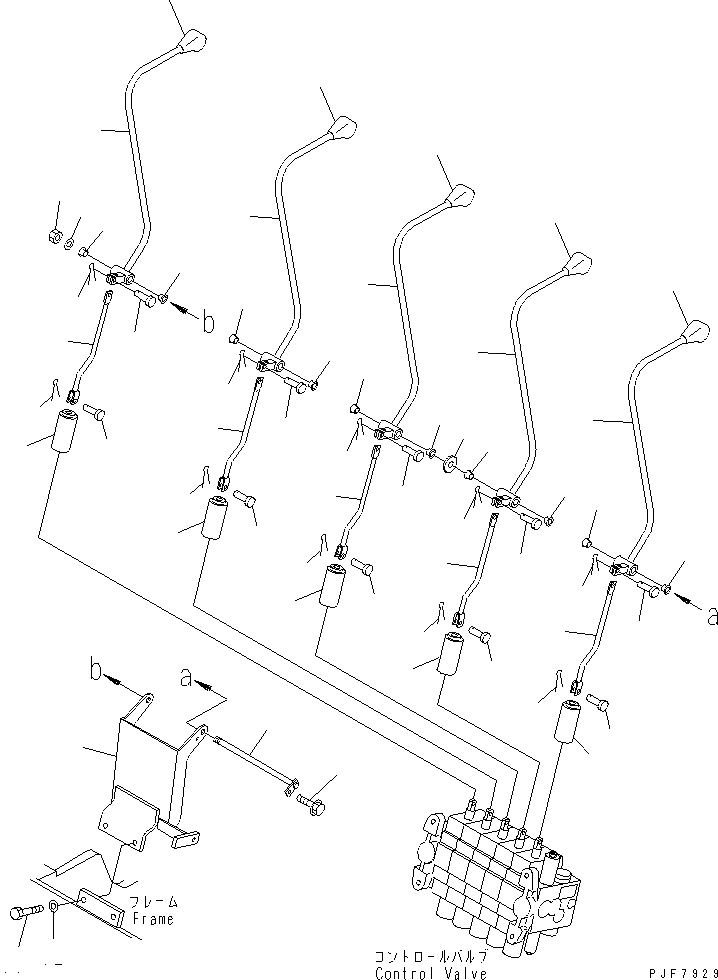 b

a

b

a

フレーム
Frame

コントロールバルブ
Control Valve

PJF7929