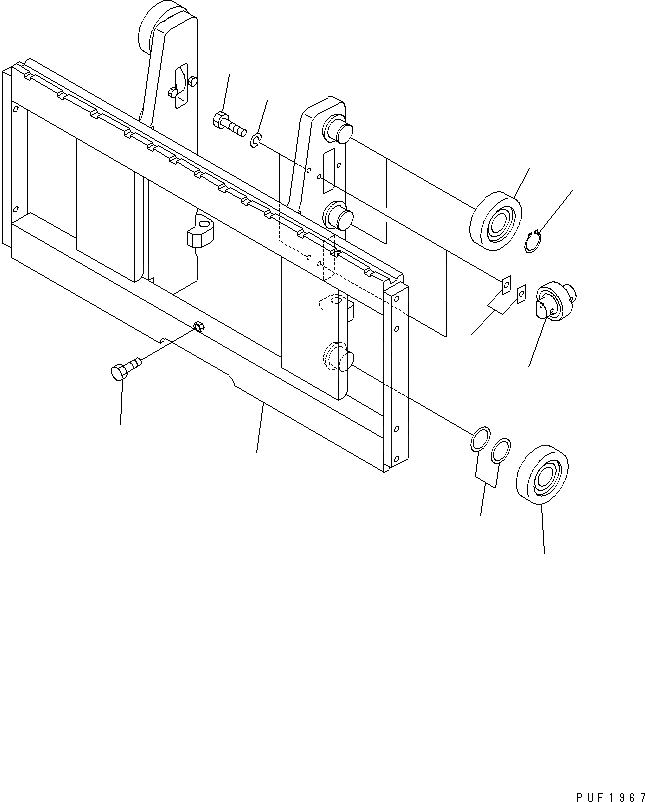 PUF1967