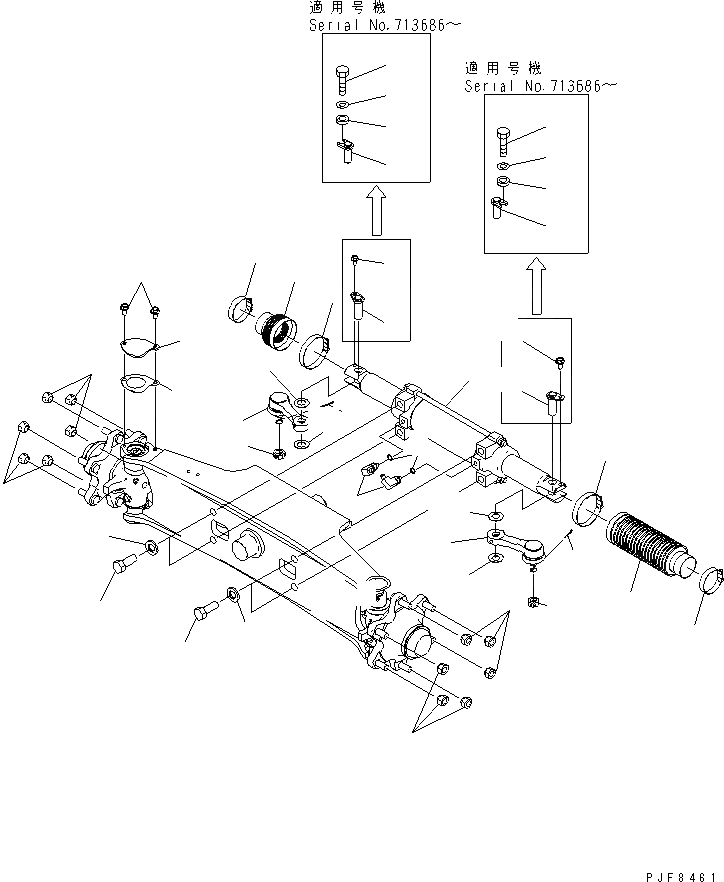 適用号機
Serial No.713686~

適用号機
Serial No.713686~

PJF8461