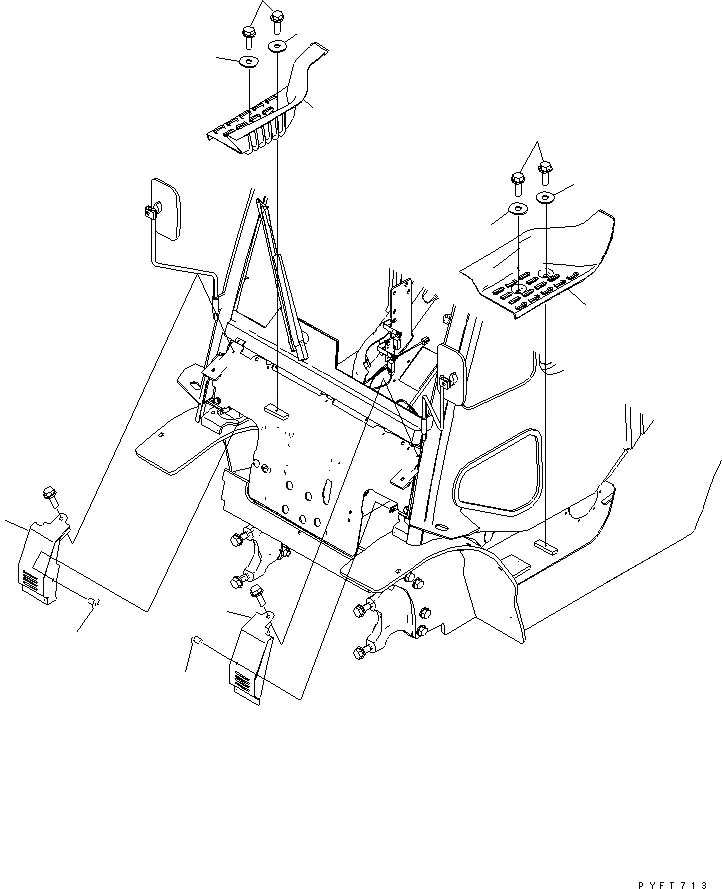 PYFT713