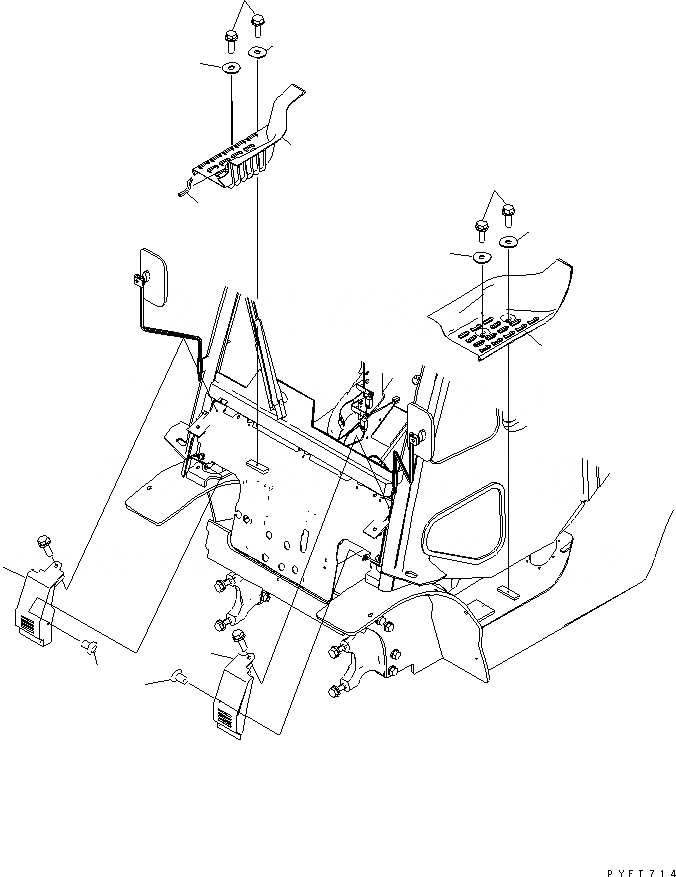 PYFT714