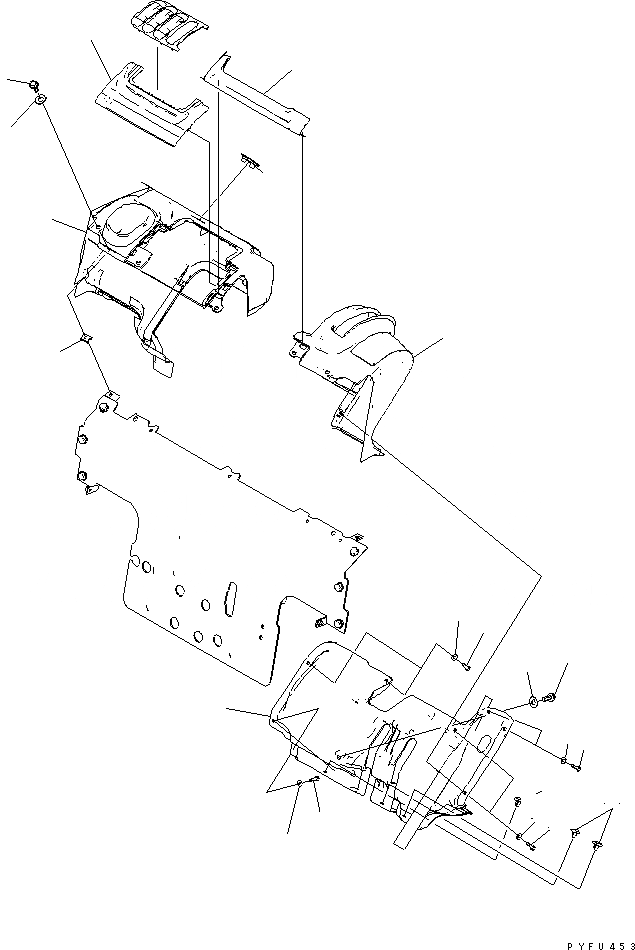 PYFU453