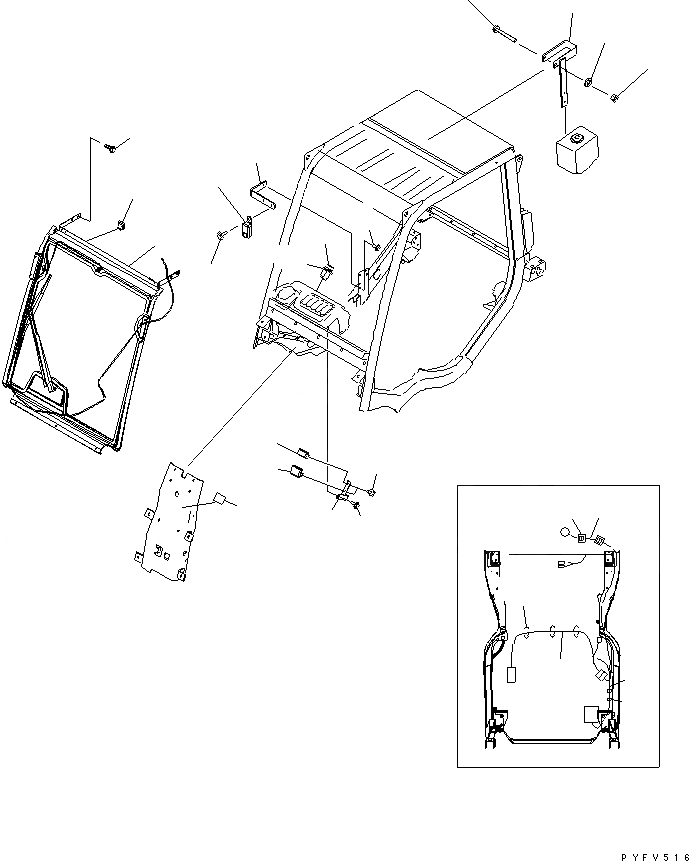 PYFV516