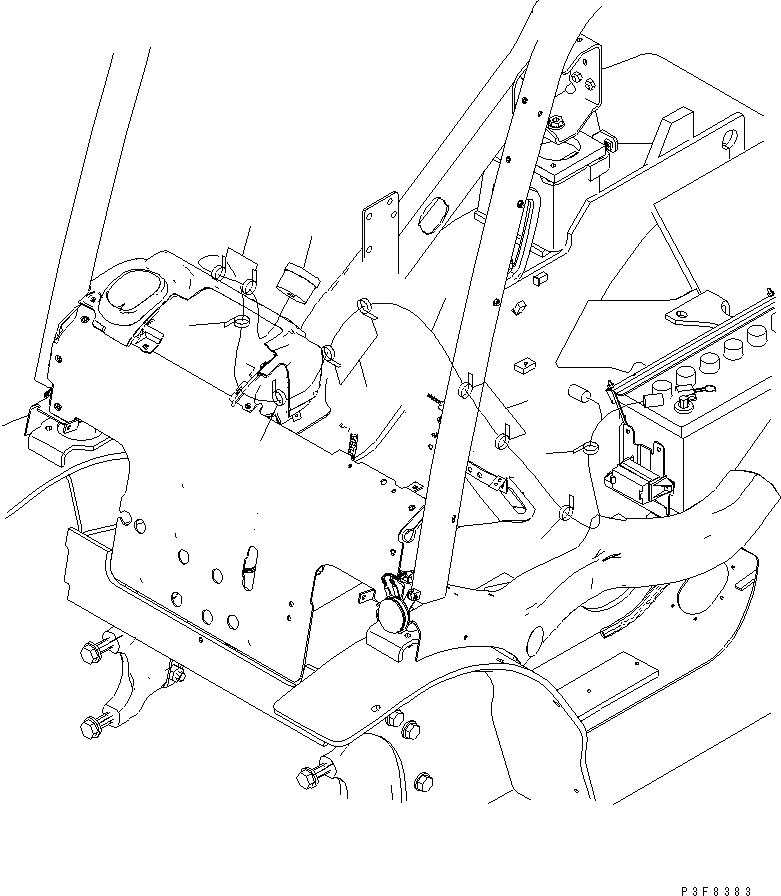 P3F8383