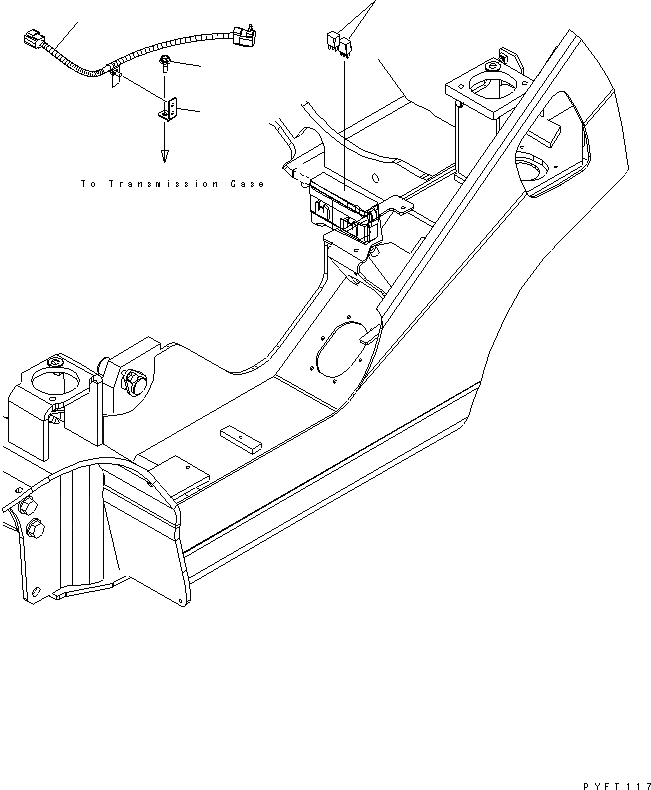 To Transmission Case

PYFT117