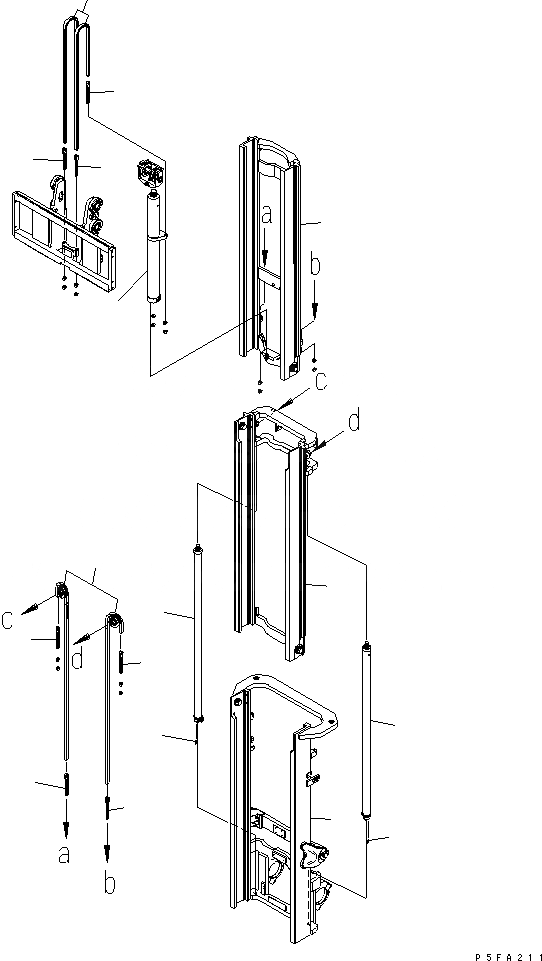 a
b
c
d
c
d
a
b
P5FA211