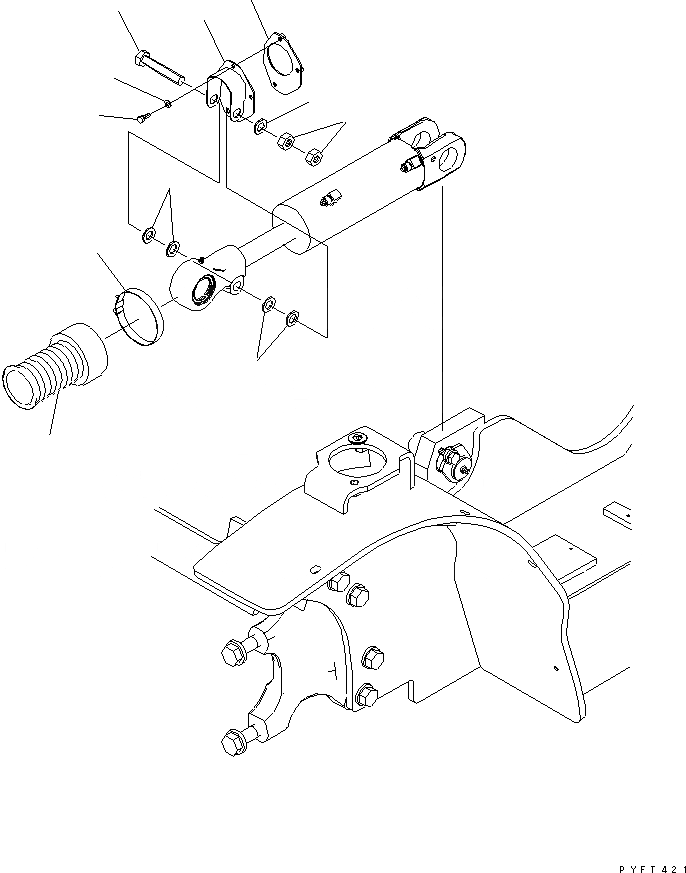 PYFT421