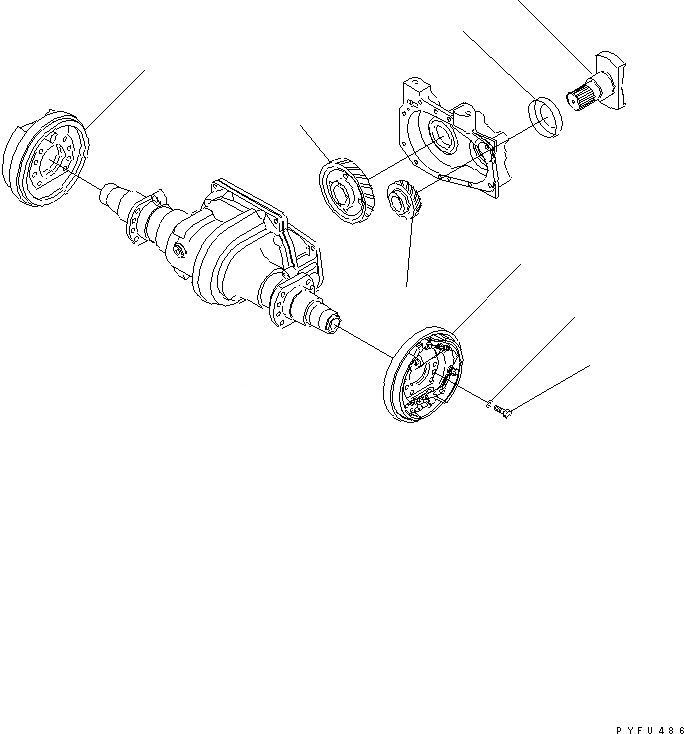 PYFU486