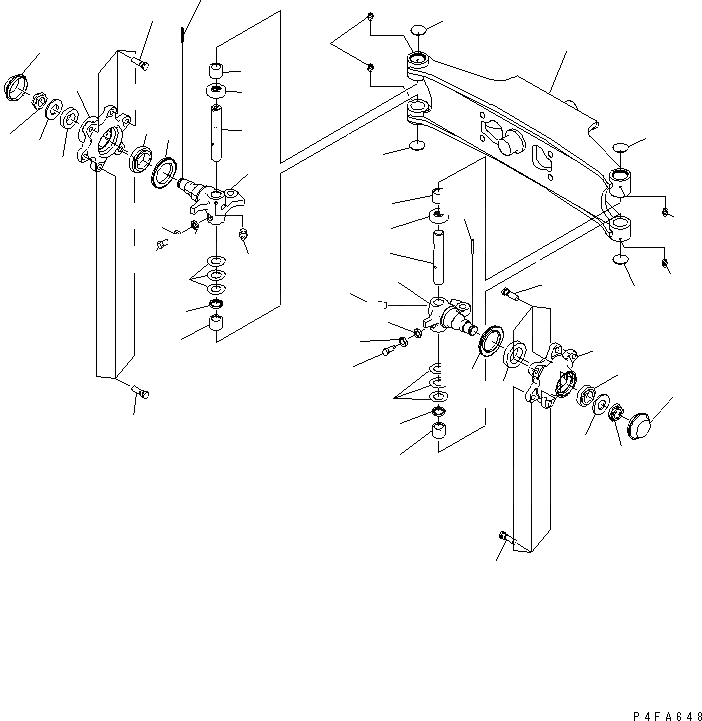 P4FA648