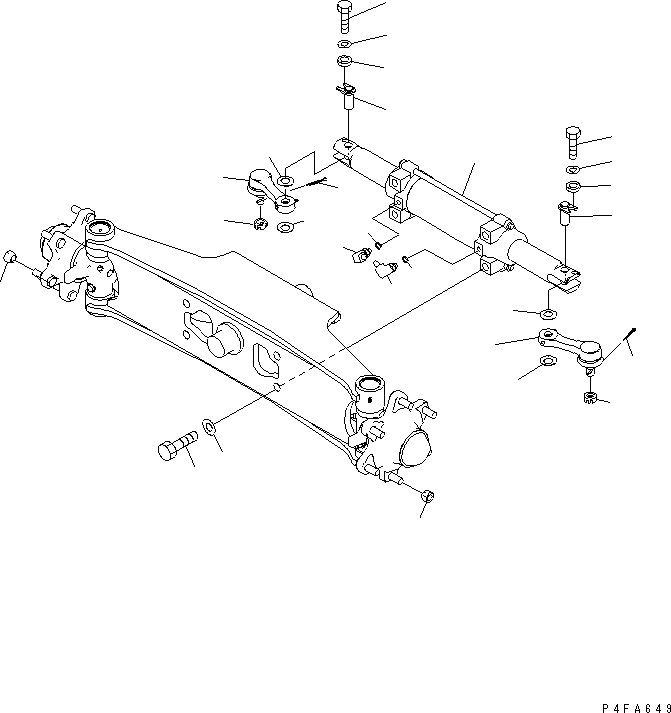 P4FA649