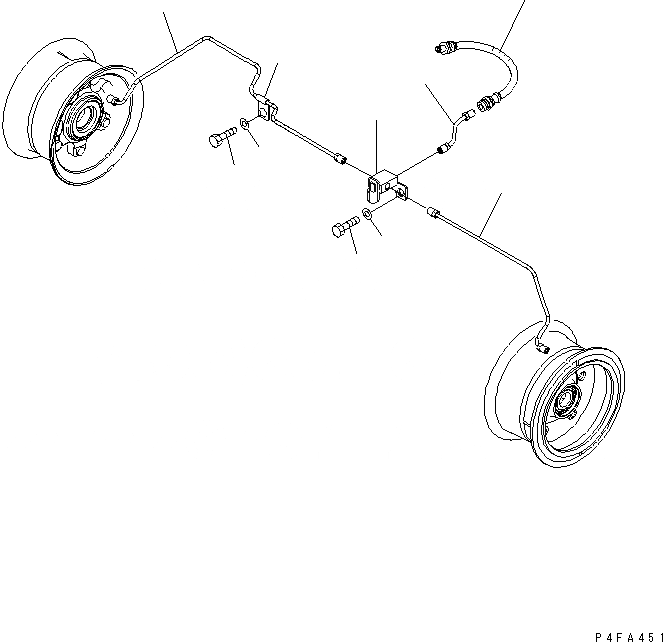 P4FA451