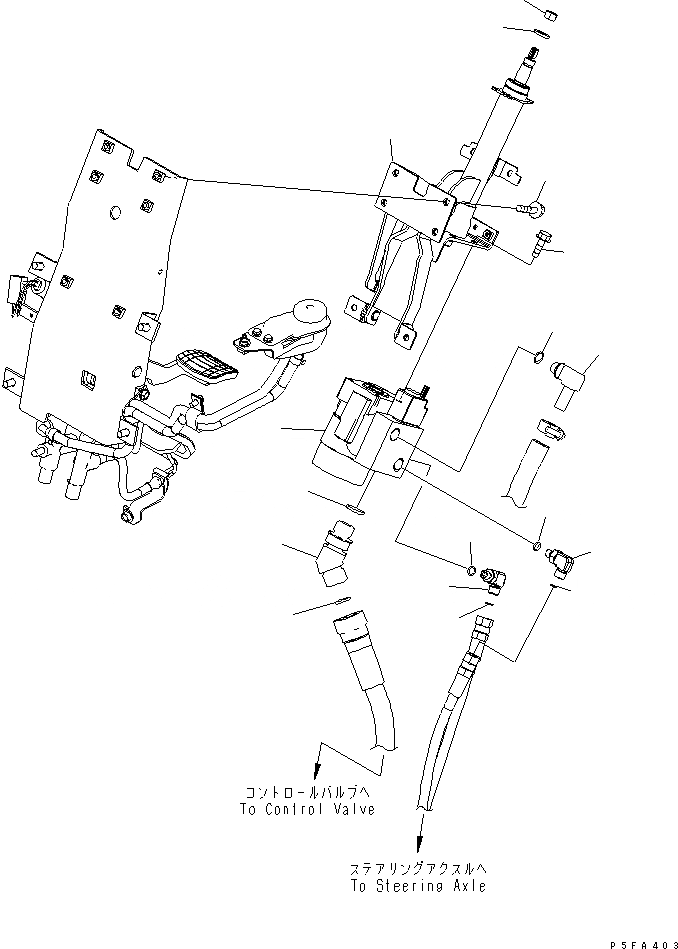 コントロールバルブへ
To Control Valve

ステアリングアクスルへ
To Steering Axle

P5FA403