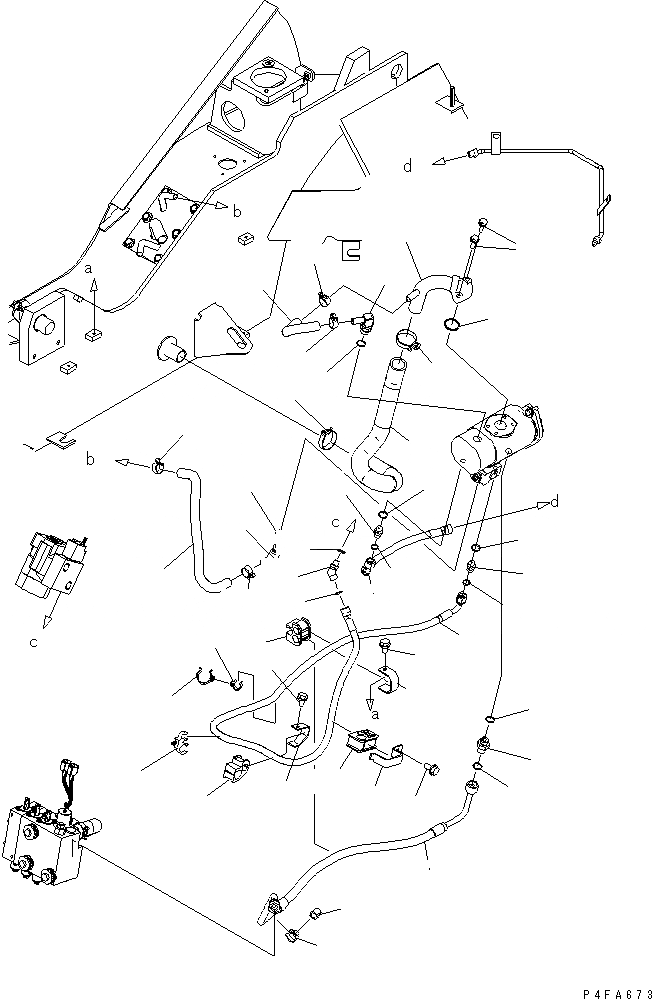 d
b
a
b
c
d
c
a
P4FA673